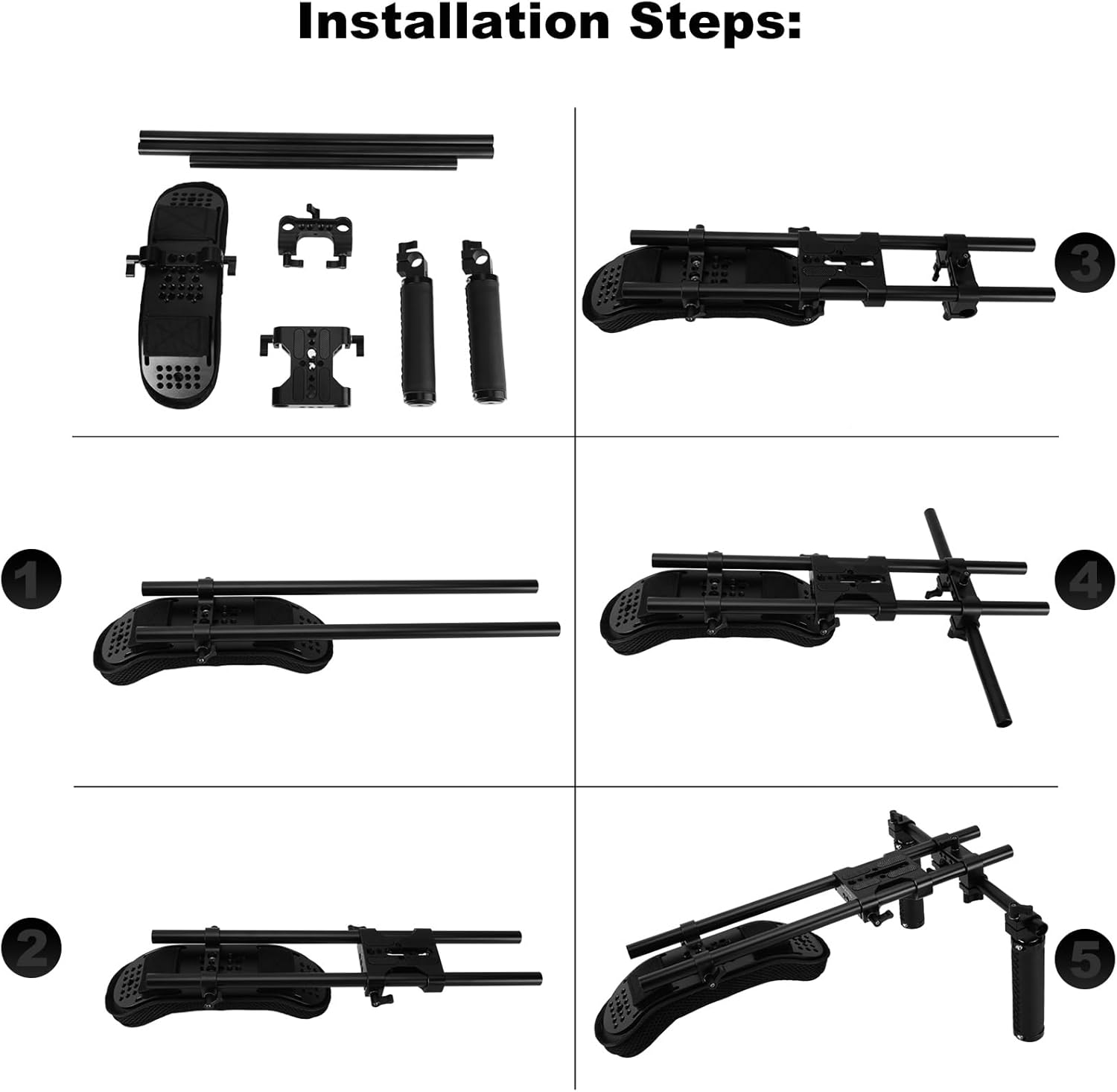 Installation Steps:

3

1

4

2

5