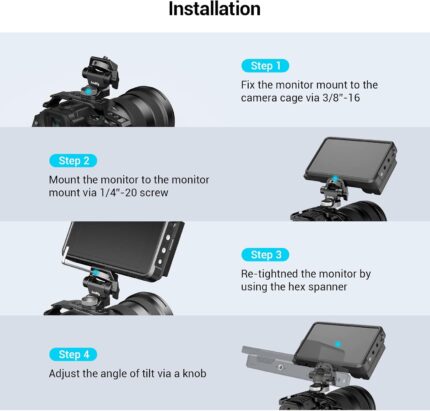 Installation

Step 1
Fix the monitor mount to the camera cage via 3/8"-16

Step 2
Mount the monitor to the monitor mount via 1/4"-20 screw

Step 3
Re-tightned the monitor by using the hex spanner

Step 4
Adjust the angle of tilt via a knob